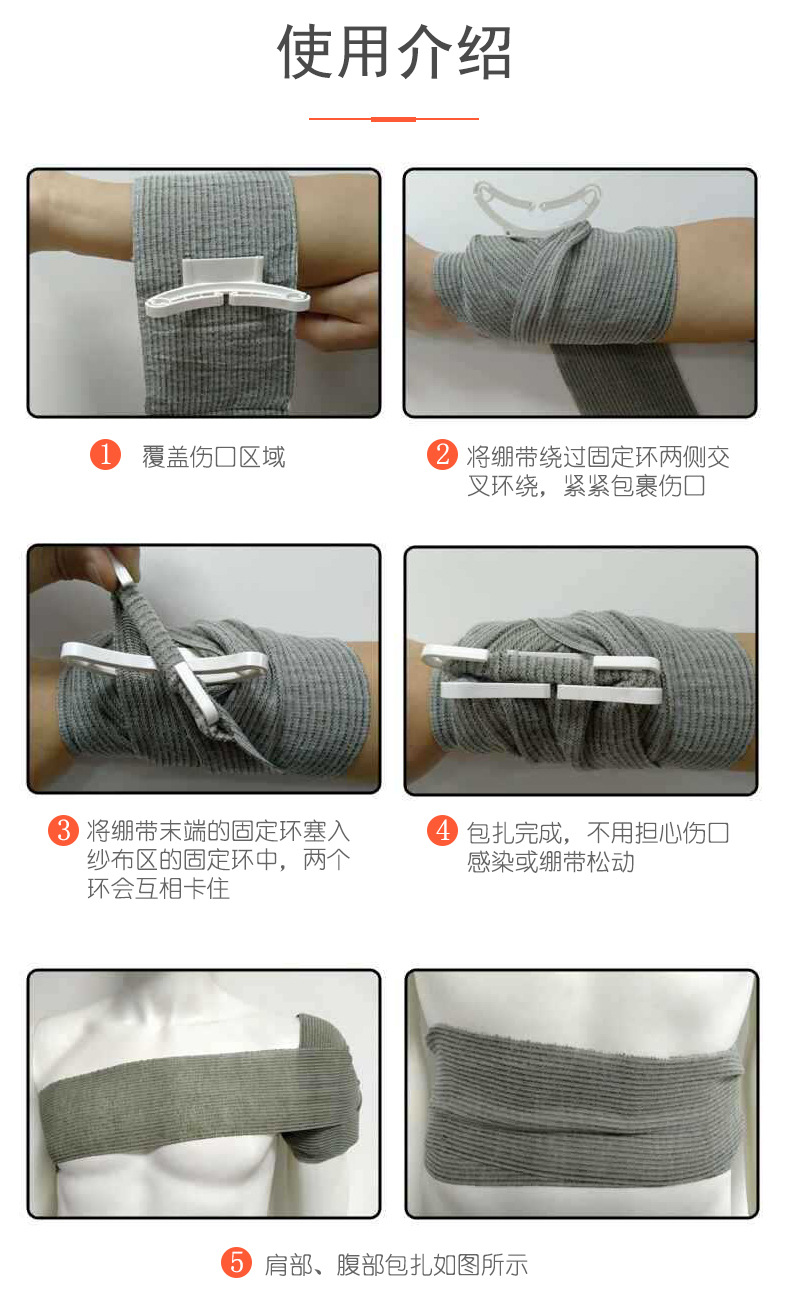 使用介绍

1 覆盖伤口区域

2 将绷带绕过固定环两侧交叉环绕，紧紧包裹伤口

3 将绷带末端的固定环塞入纱布区的固定环中，两个环会互相卡住

4 包扎完成，不用担心伤口感染或绷带松动

5 肩部、腹部包扎如图所示